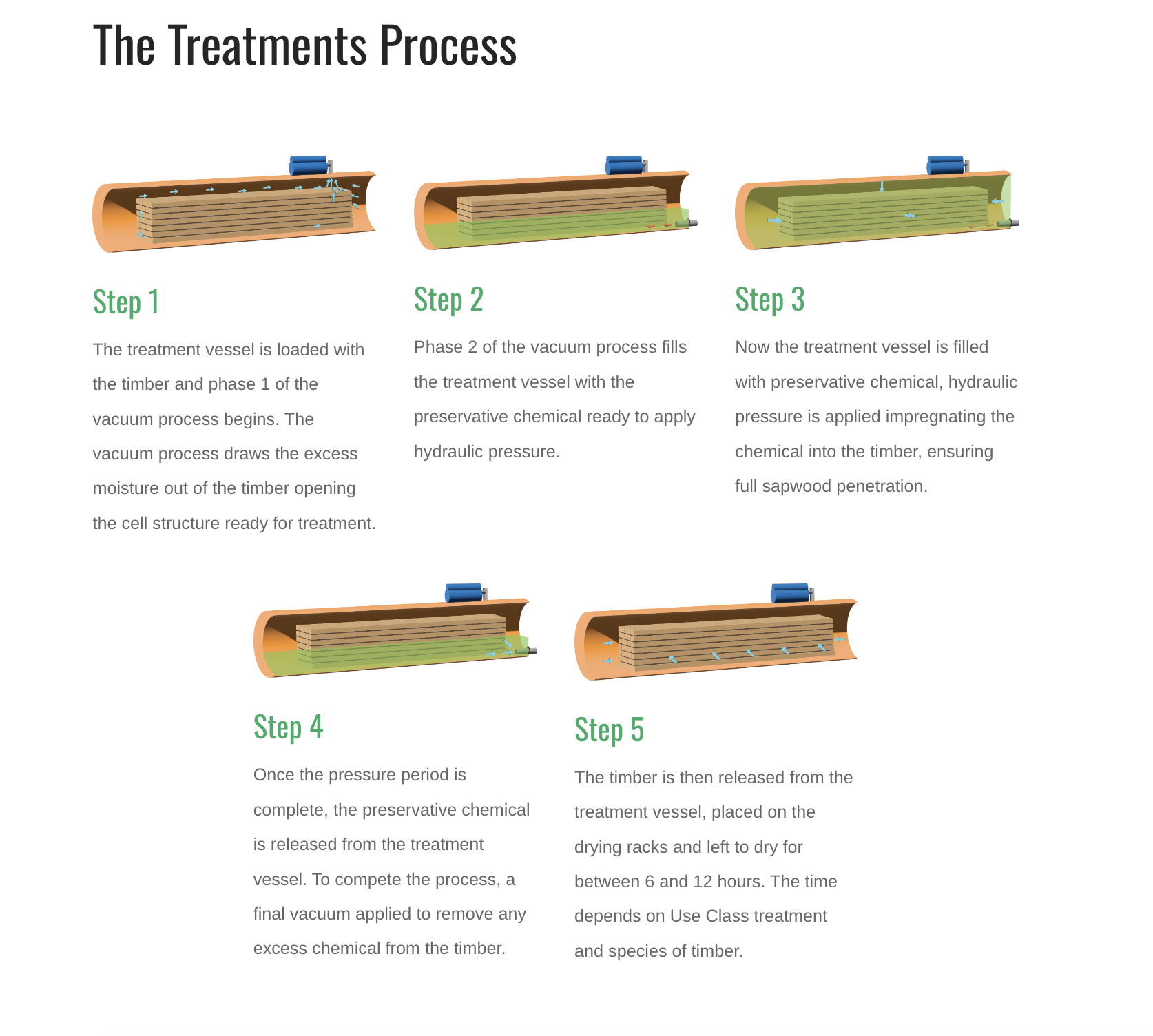 The Treatments Process

Step 1

The treatment vessel is loaded with the timber and phase 1 of the vacuum process begins. The vacuum process draws the excess moisture out of the timber opening the cell structure ready for treatment.

Step 2

Phase 2 of the vacuum process fills the treatment vessel with the preservative chemical ready to apply hydraulic pressure.

Step 3

Now the treatment vessel is filled with preservative chemical, hydraulic pressure is applied impregnating the chemical into the timber, ensuring full sapwood penetration.

Step 4

Once the pressure period is complete, the preservative chemical is released from the treatment vessel. To compete the process, a final vacuum applied to remove any excess chemical from the timber.

Step 5

The timber is then released from the treatment vessel, placed on the drying racks and left to dry for between 6 and 12 hours. The time depends on Use Class treatment and species of timber.